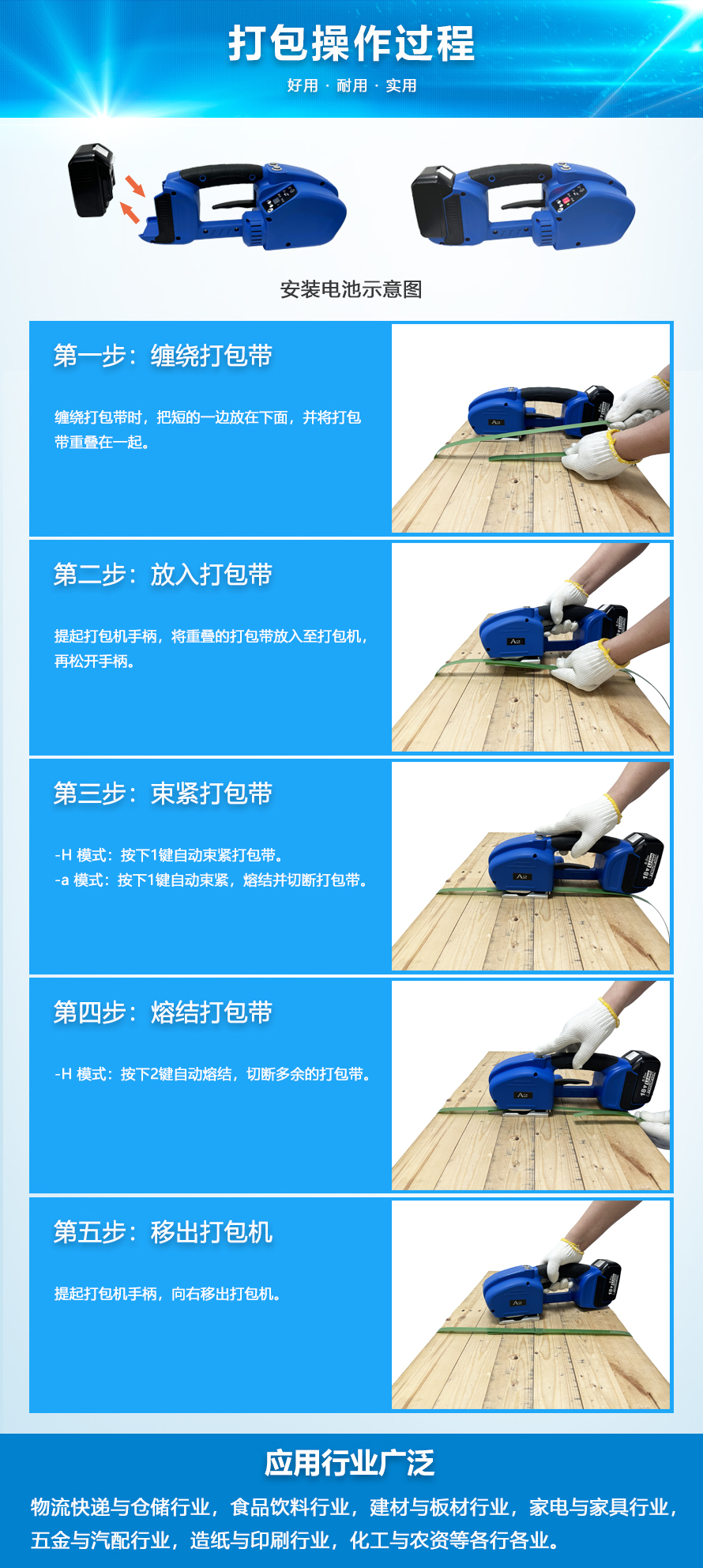 打包操作过程

好用 · 耐用 · 实用

安装电池示意图

第一步：缠绕打包带

缠绕打包带时，把短的一边放在下面，并将打包带重叠在一起。

第二步：放入打包带

提起打包机手柄，将重叠的打包带放入至打包机，再松开手柄。

第三步：束紧打包带

-H 模式：按下1键自动束紧打包带。
-a 模式：按下1键自动束紧，熔结并切断打包带。

第四步：熔结打包带

-H 模式：按下2键自动熔结，切断多余的打包带。

第五步：移出打包机

提起打包机手柄，向右移出打包机。

应用行业广泛

物流快递与仓储行业，食品饮料行业，建材与板材行业，家电与家具行业，五金与汽配行业，造纸与印刷行业，化工与农资等各行各业。